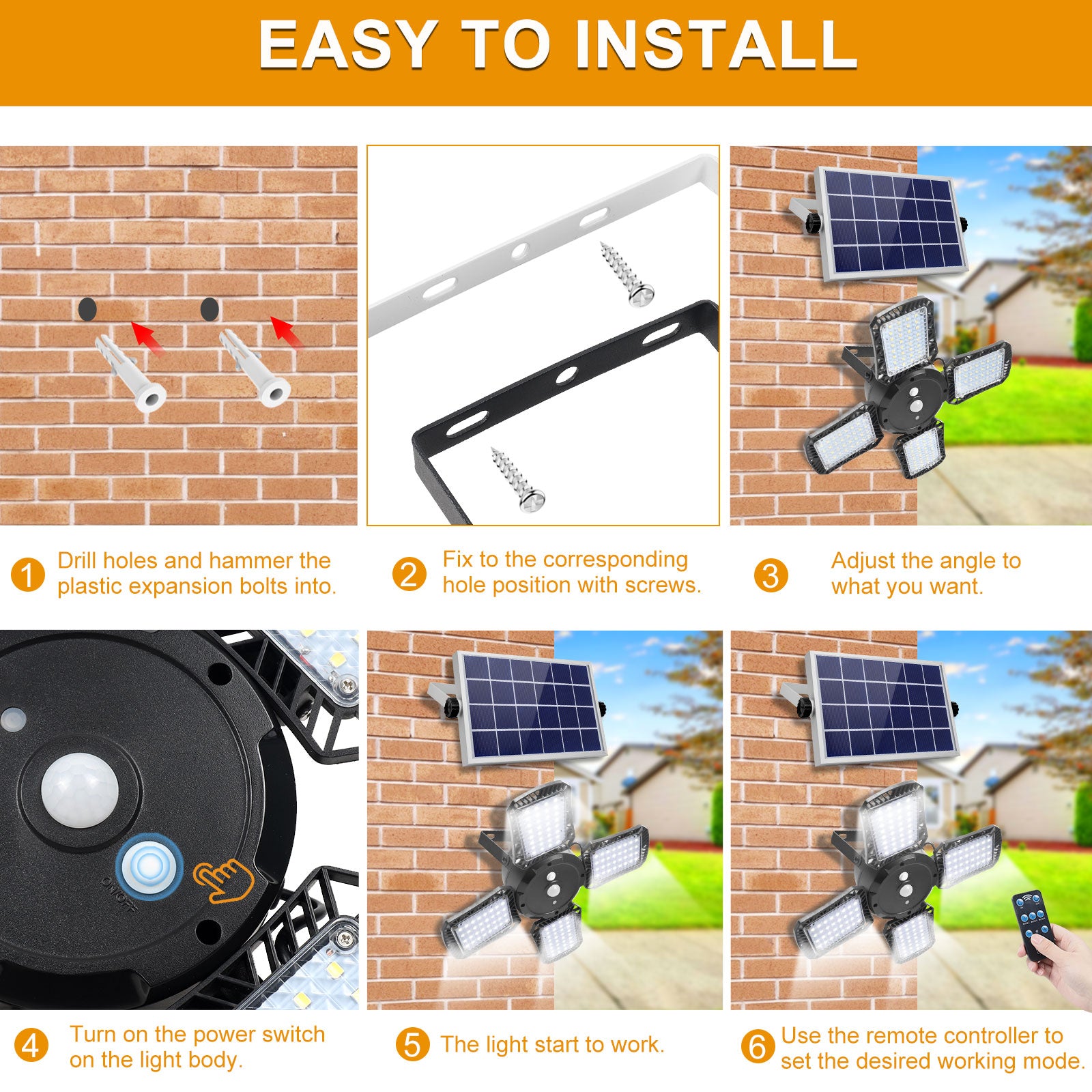 EASY TO INSTALL

1 Drill holes and hammer the plastic expansion bolts into.

2 Fix to the corresponding hole position with screws.

3 Adjust the angle to what you want.

ON/OFF

4 Turn on the power switch on the light body.

5 The light start to work.

6 Use the remote controller to set the desired working mode.